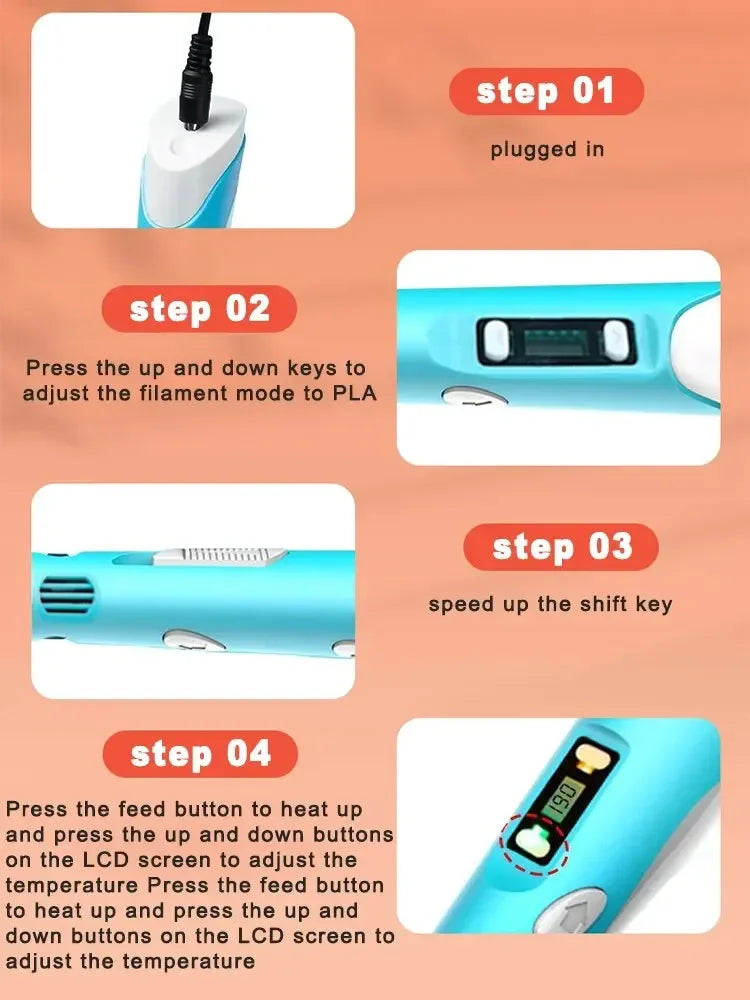 step 01

plugged in

step 02

Press the up and down keys to adjust the filament mode to PLA

step 03

speed up the shift key

step 04

Press the feed button to heat up and press the up and down buttons on the LCD screen to adjust the temperature Press the feed button to heat up and press the up and down buttons on the LCD screen to adjust the temperature

190